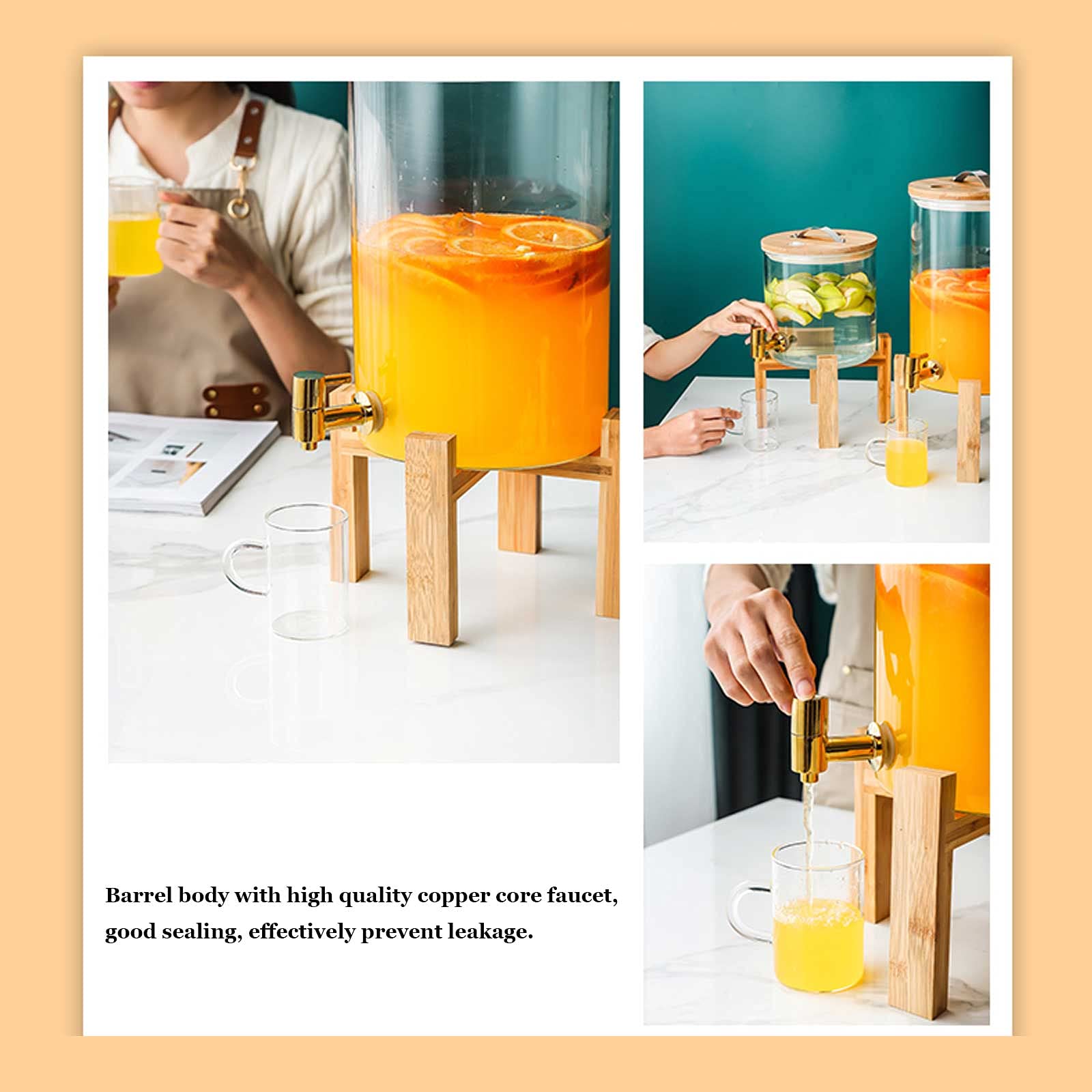 Barrel body with high quality copper core faucet, good sealing, effectively prevent leakage.